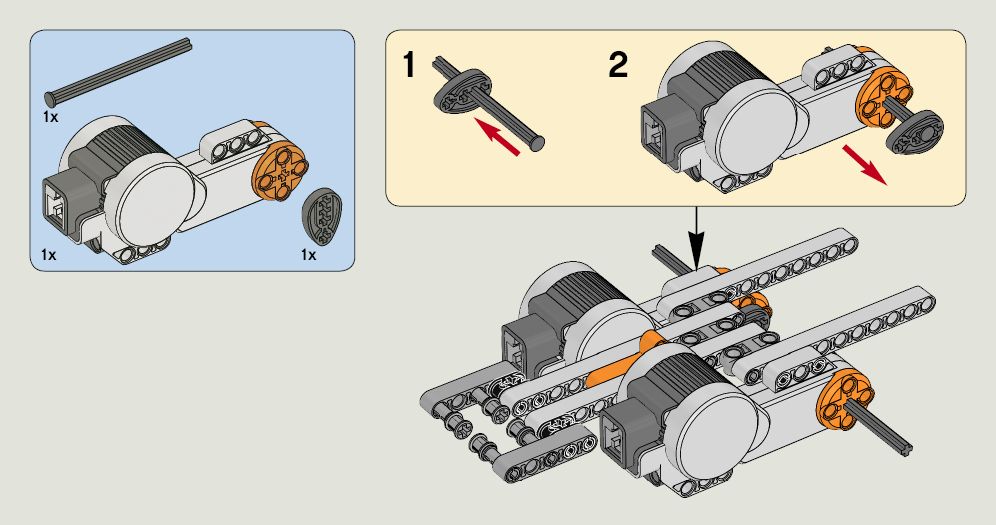 1x

1x

1x

1

2