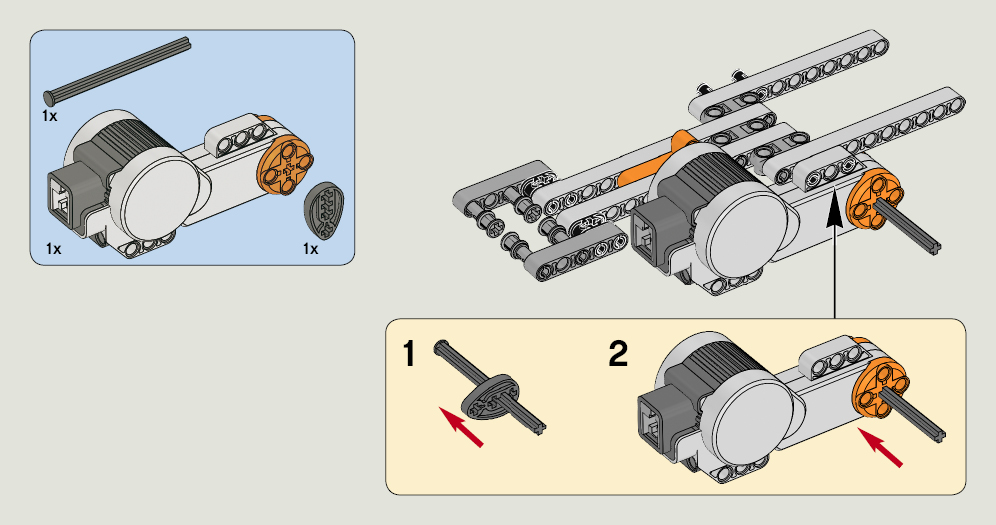 1x

1x

1x

1

2