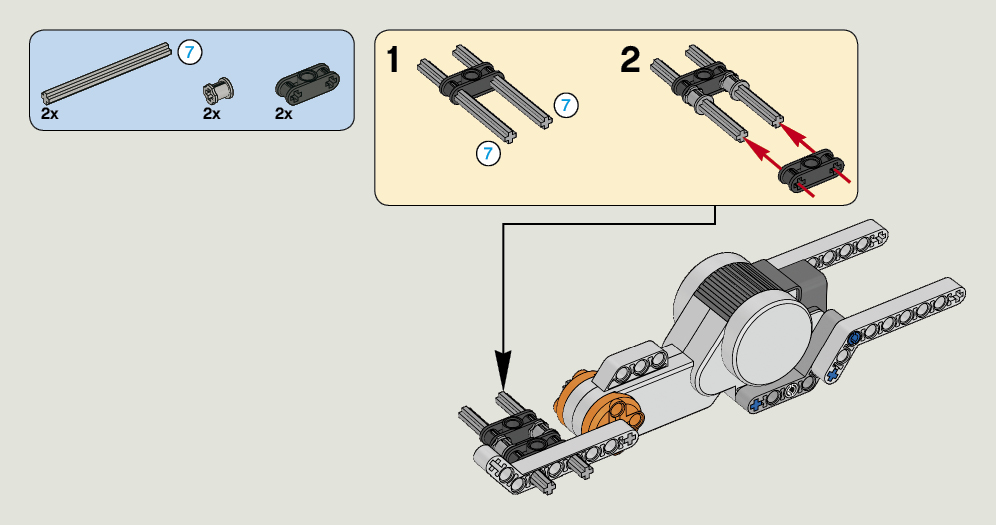 7
2x
2x
2x

1
7
7

2