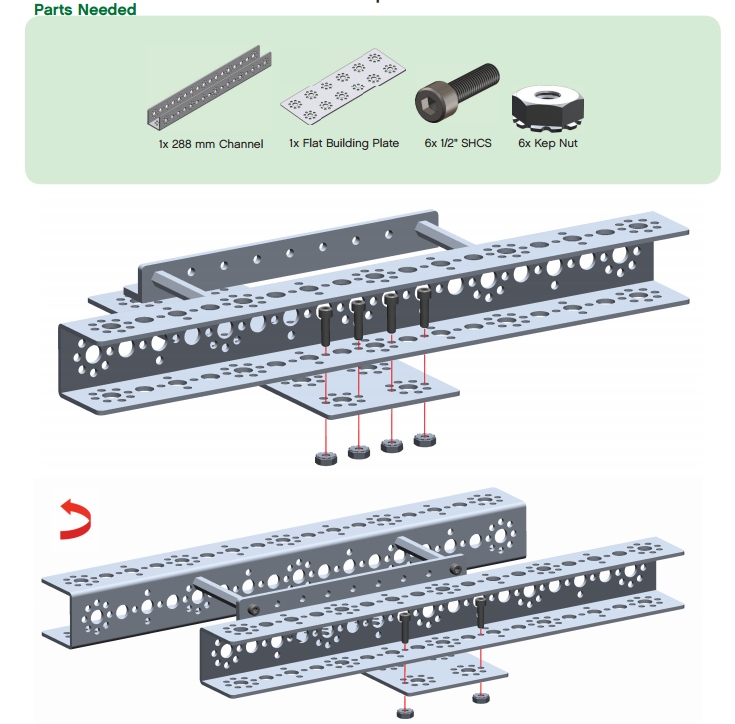 Parts Needed

1x 288 mm Channel

1x Flat Building Plate

6x 1/2" SHCS

6x Kep Nut