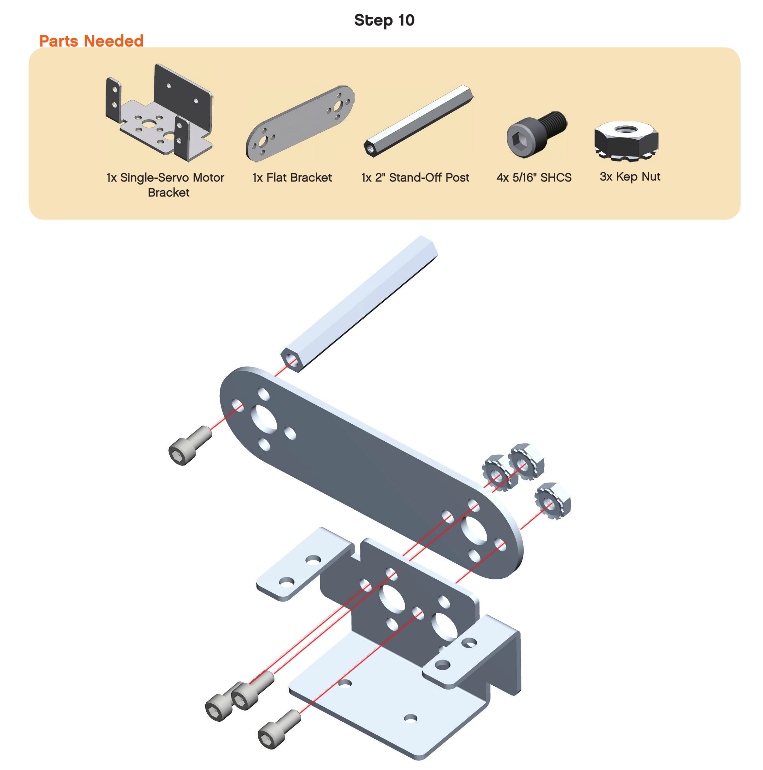 Step 10

Parts Needed

1x Single-Servo Motor Bracket

1x Flat Bracket

1x 2" Stand-Off Post

4x 5/16" SHCS

3x Kep Nut