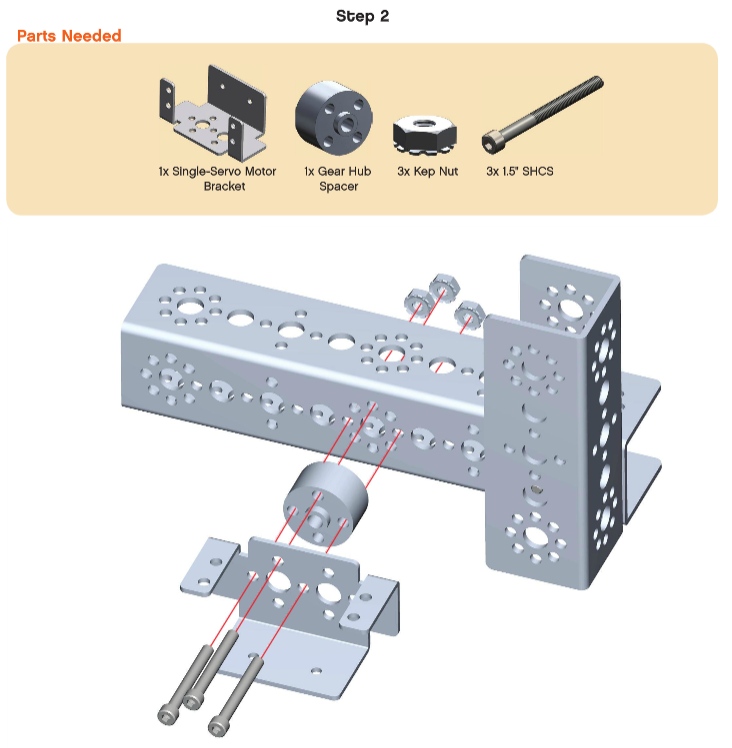 Step 2

Parts Needed

1x Single-Servo Motor Bracket

1x Gear Hub Spacer

3x Kep Nut

3x 1.5" SHCS