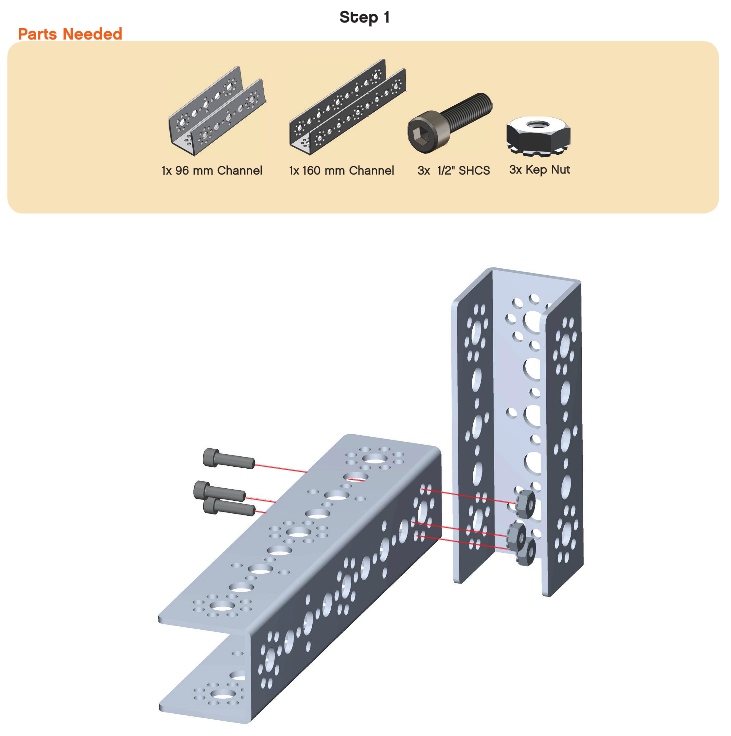 Step 1

Parts Needed

1x 96 mm Channel

1x 160 mm Channel

3x 1/2" SHCS

3x Kep Nut