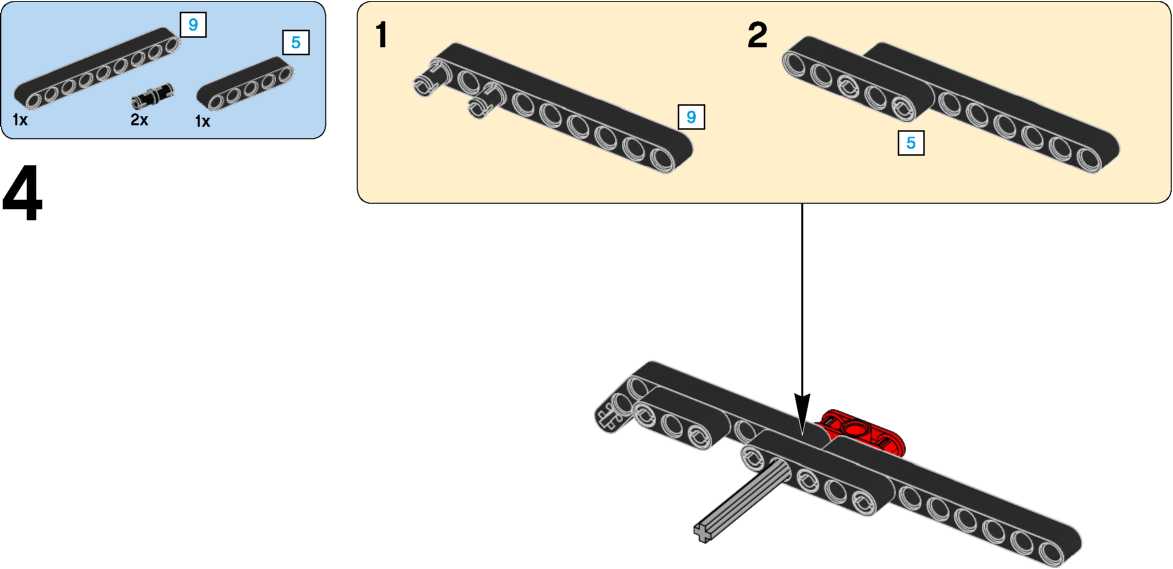 9
5
1x
2x
1x

4

1
9

2
5