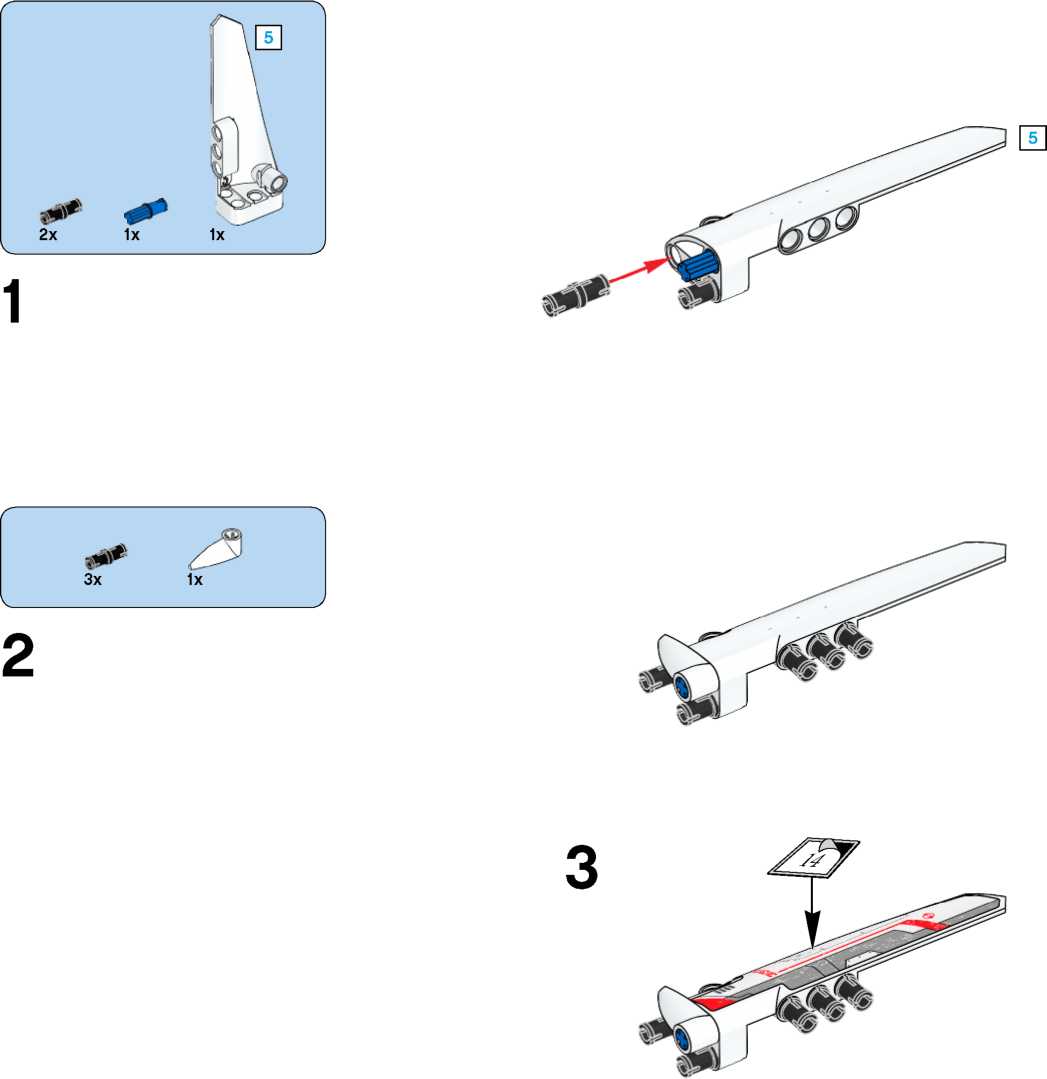 5

2x

1x

1x

1

5

3x

1x

2

3

14