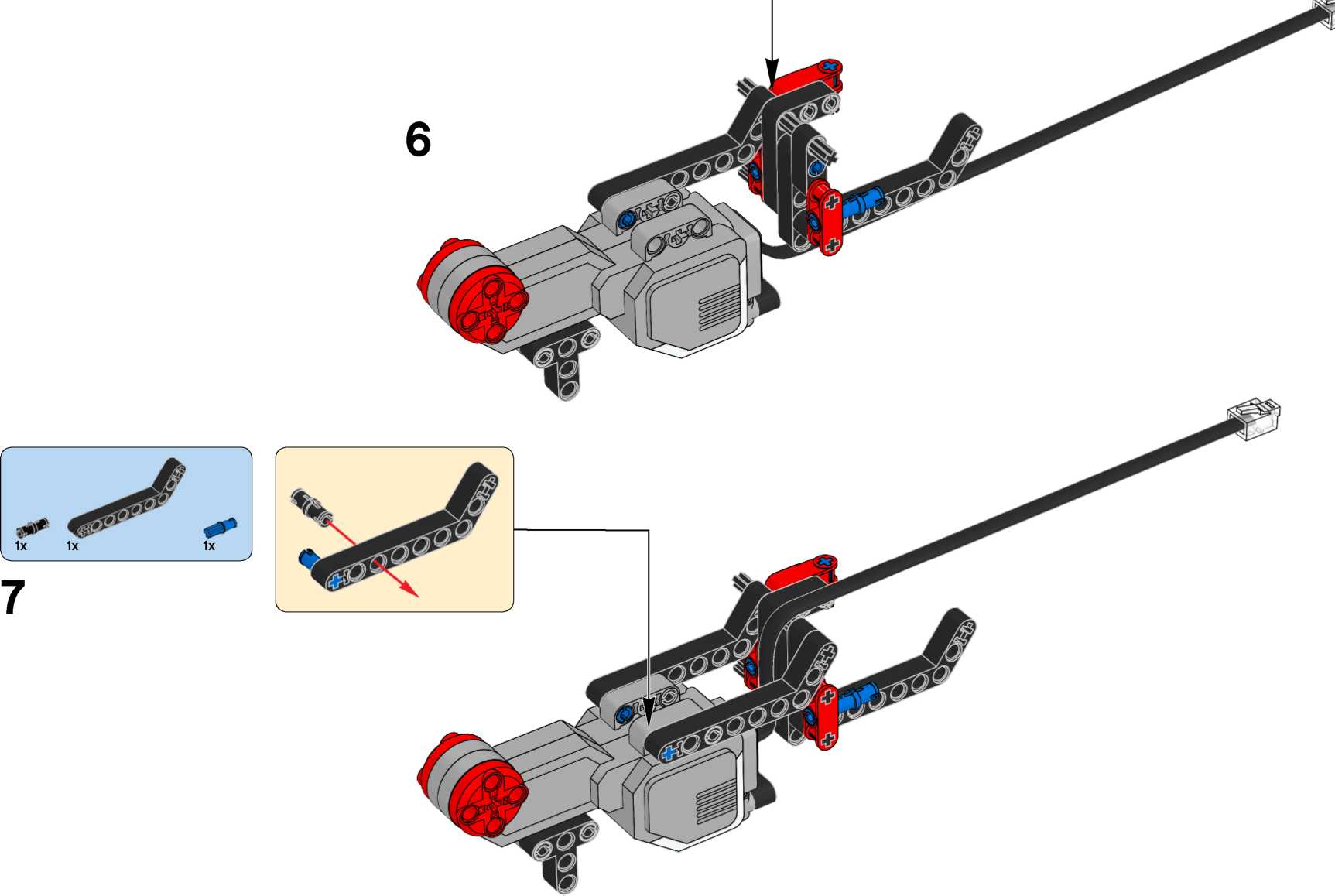 6

1x 1x 1x

7