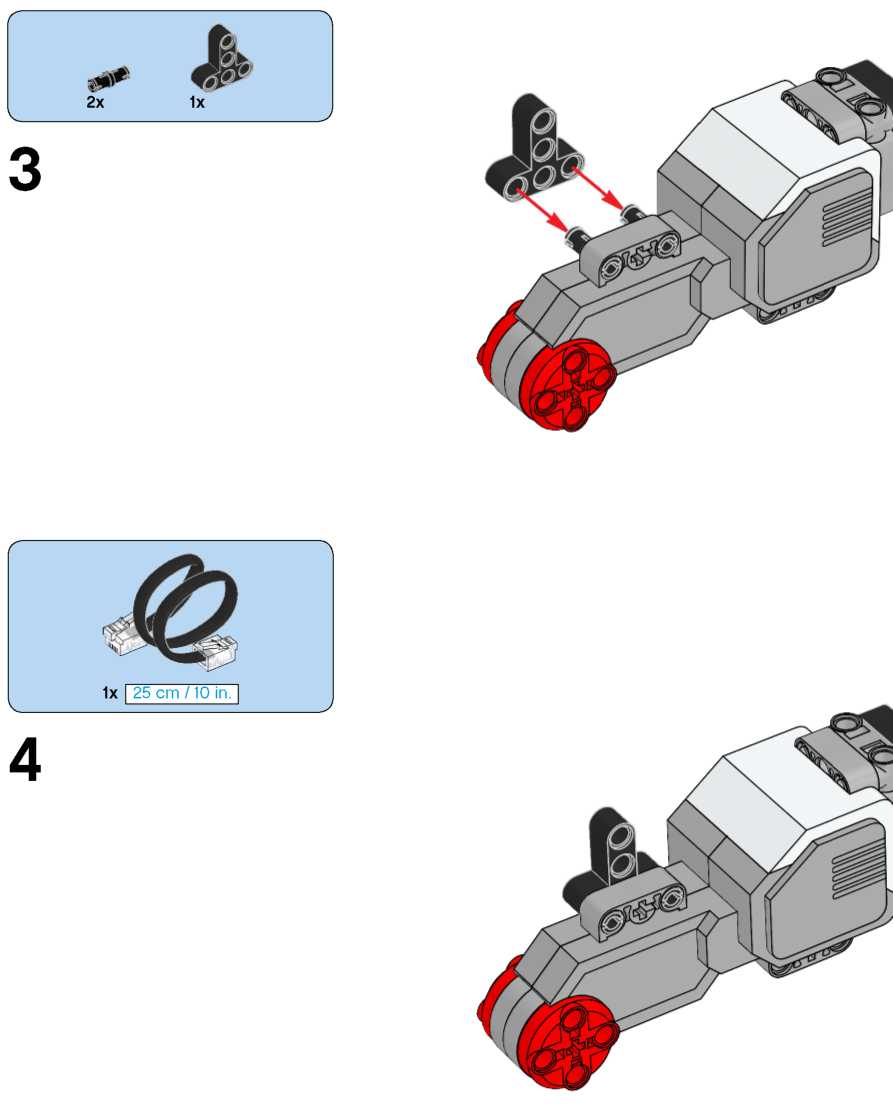 2x 1x

3

1x 25 cm / 10 in.

4