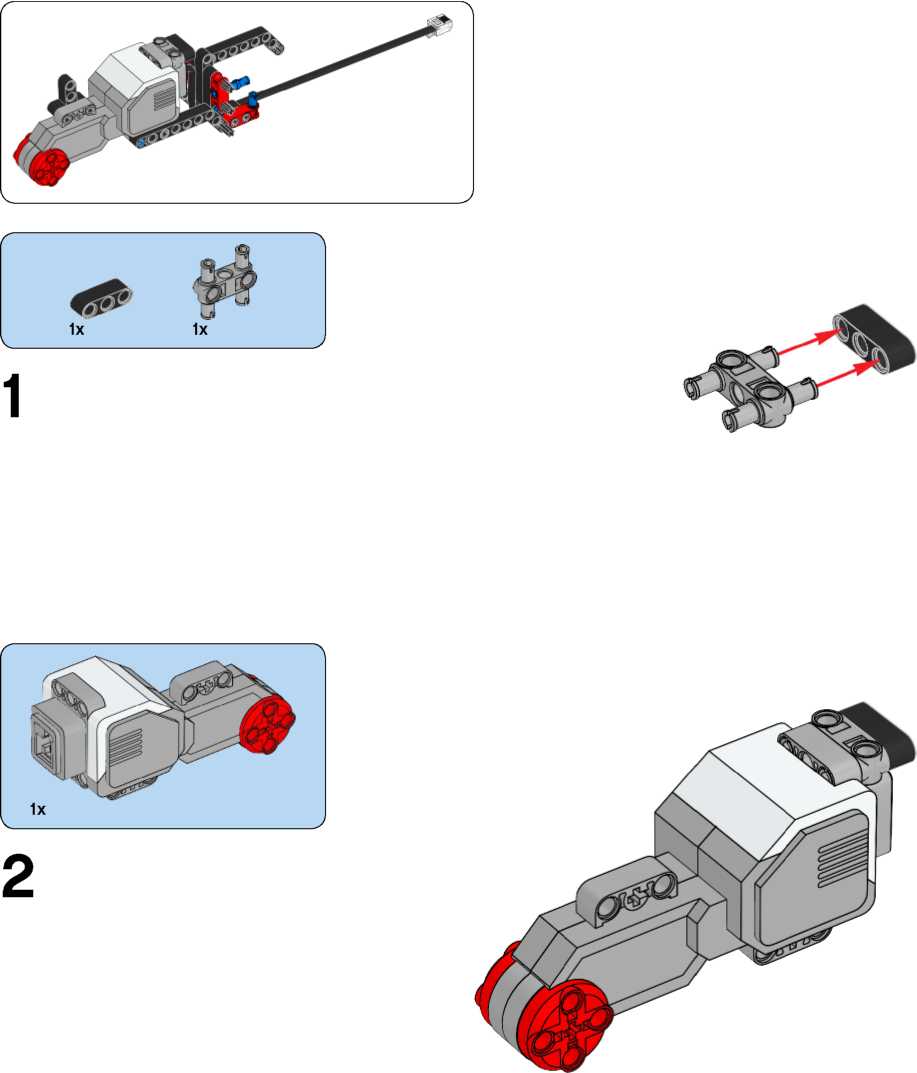 1x 1x

1

1x

2