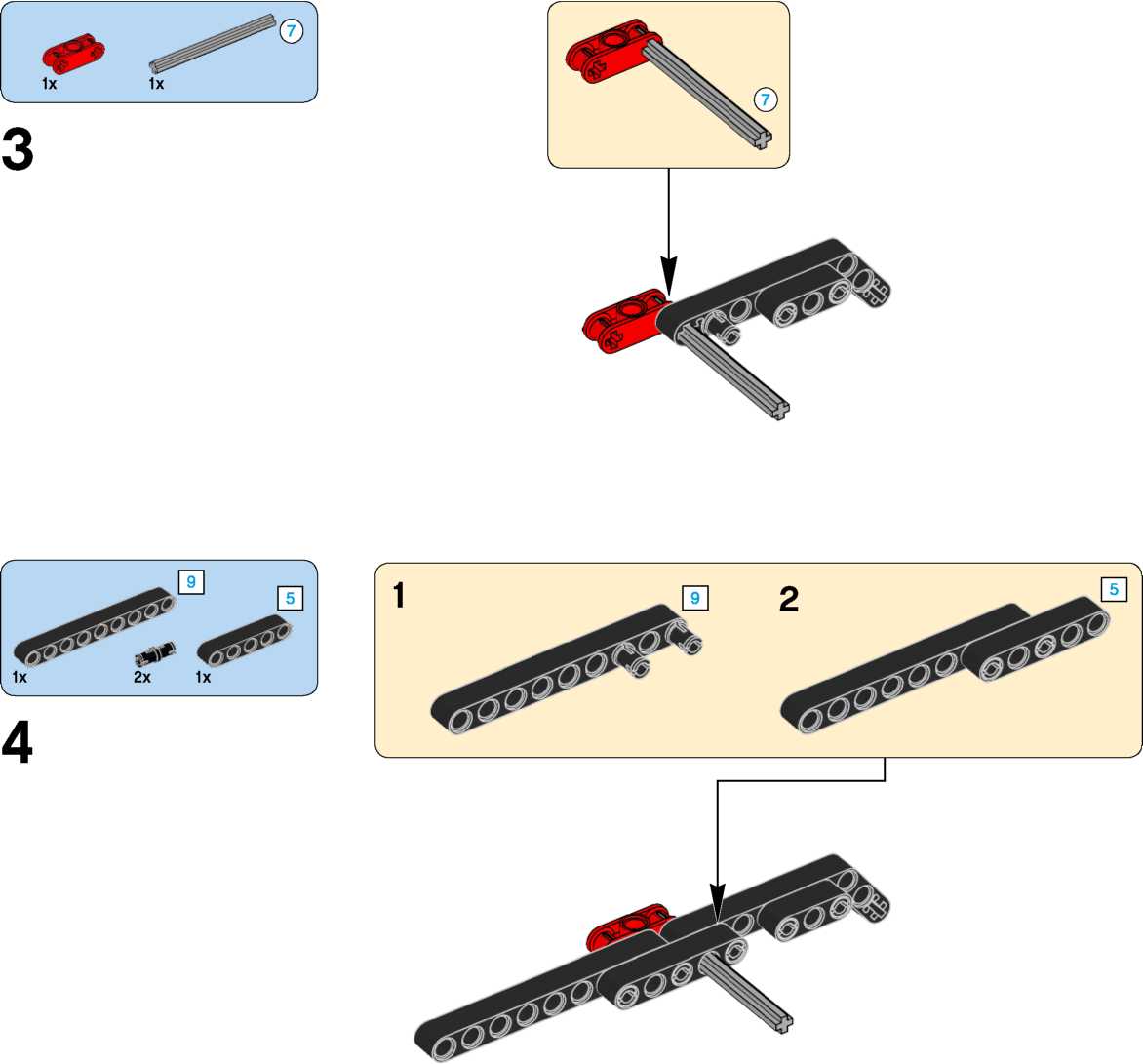 7

1x

1x

3

7

9

5

1x

2x

1x

4

1

9

2

5