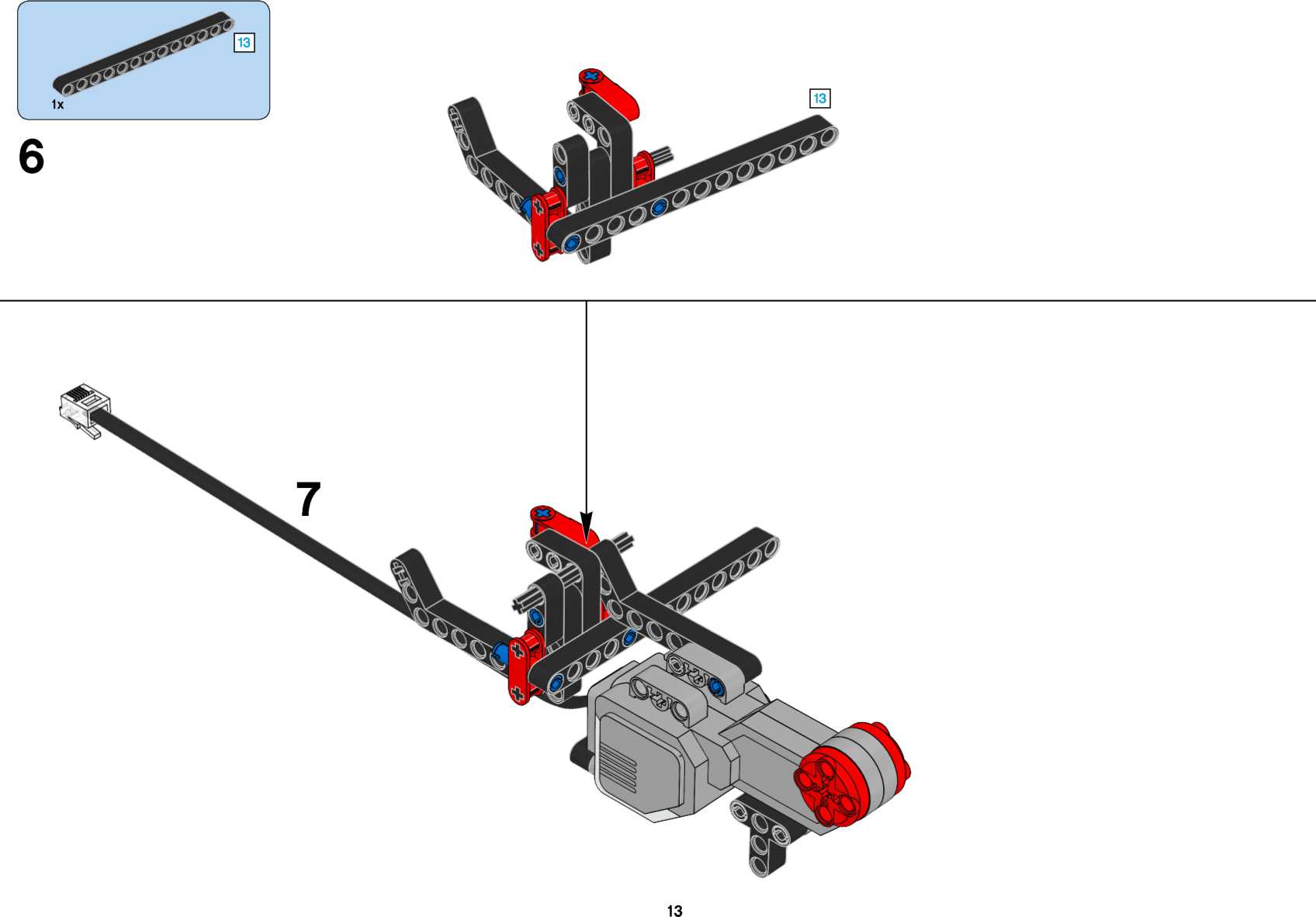 13

1x

6

13

7

13