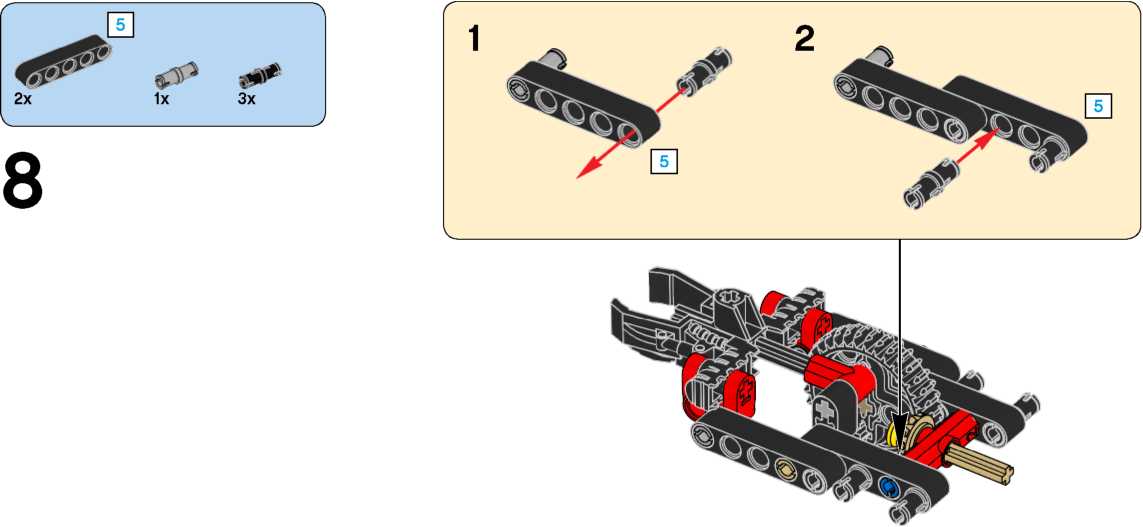 5
2x
1x
3x
8
1
5
2
5