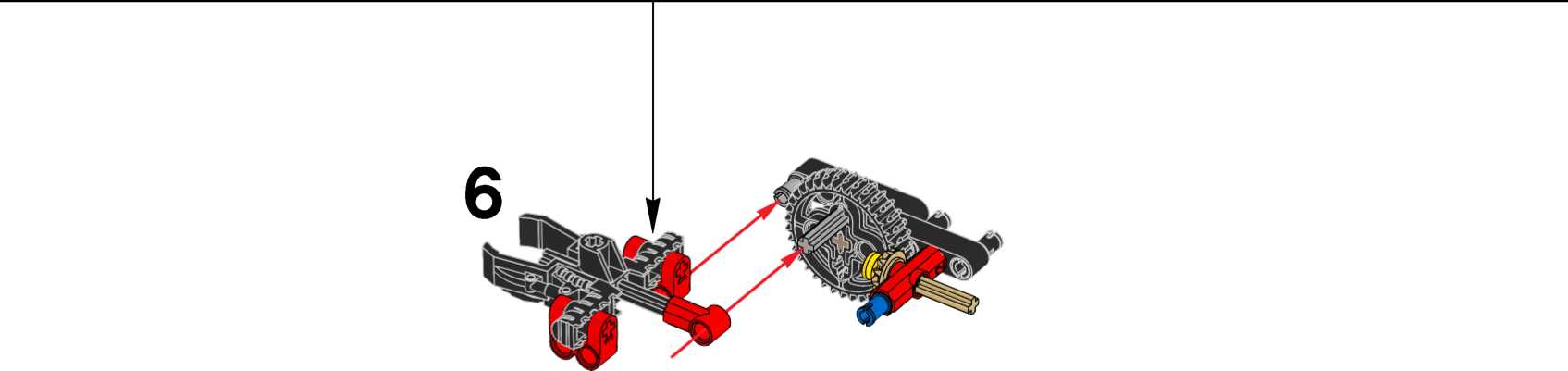 6