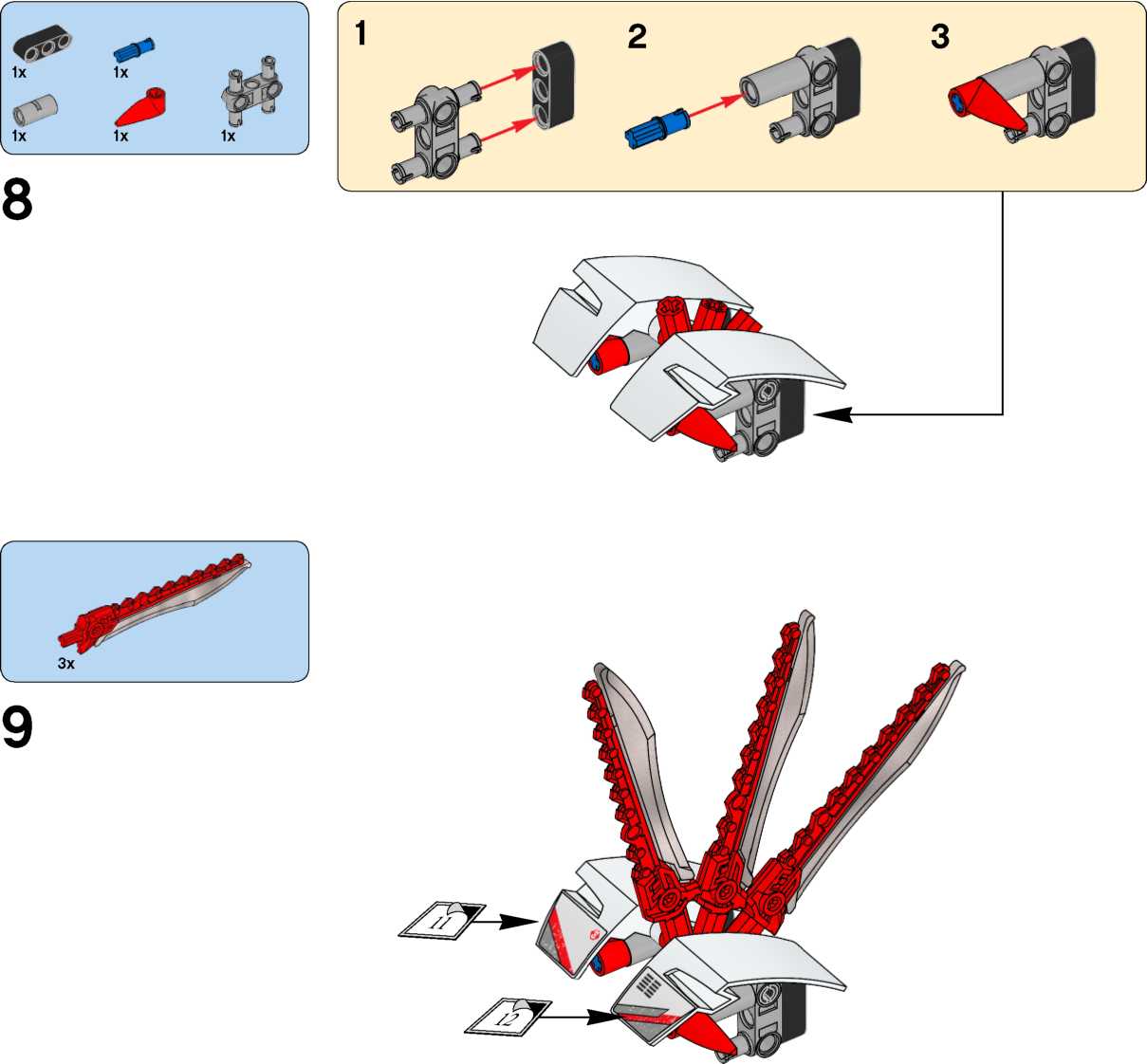 1x
1x
1x
1x
1x

8

1
2
3

3x

9

11
12