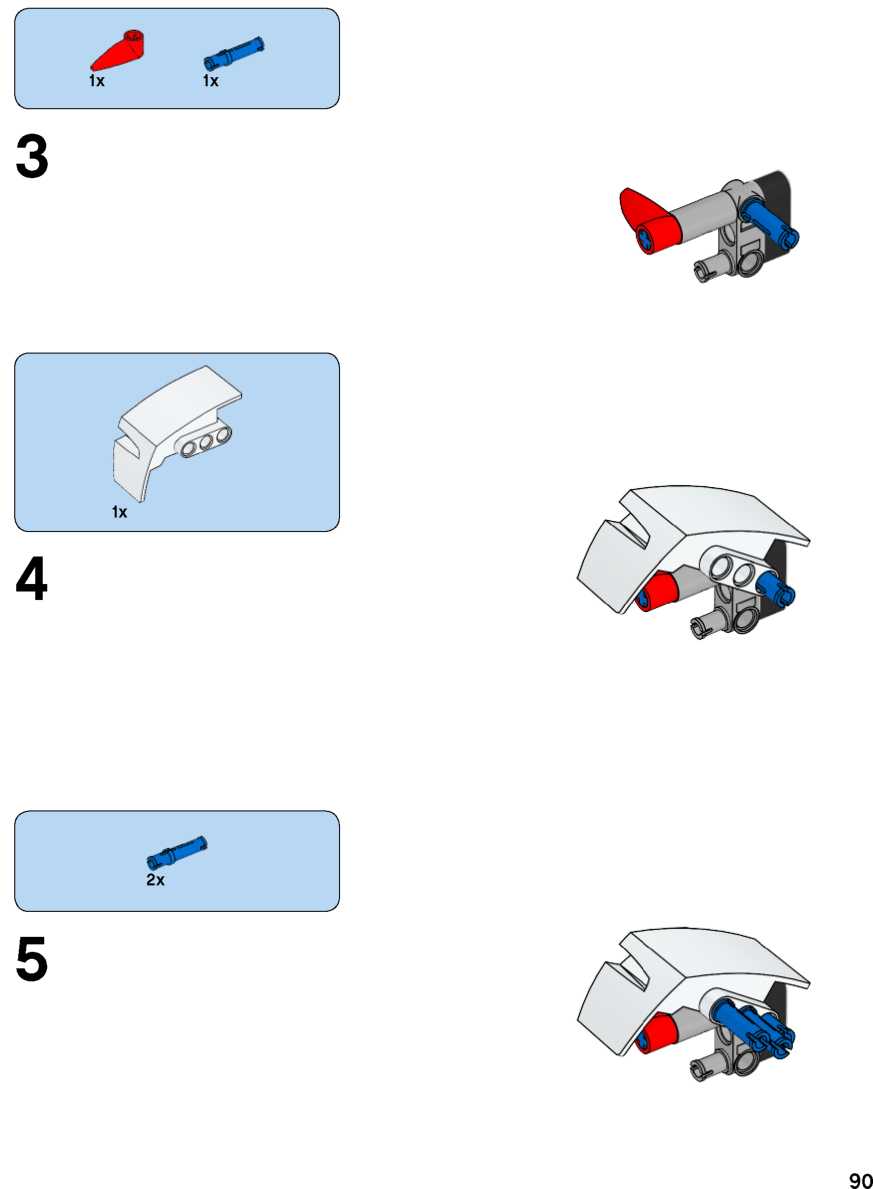 1x 1x

3

1x

4

2x

5

90