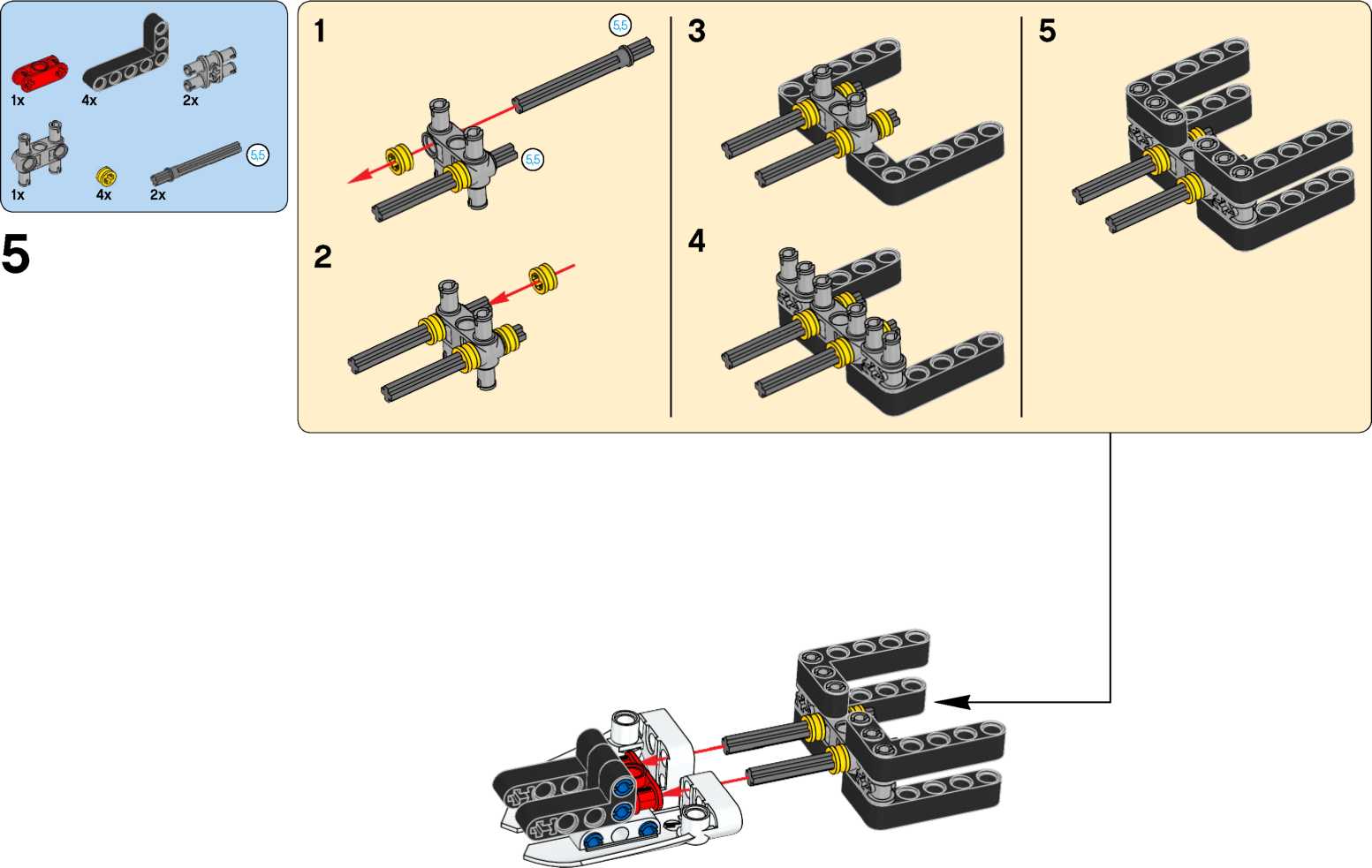 1x 4x 2x

1x 4x 2x 5,5

5

1 5,5 5,5

2

3

4

5