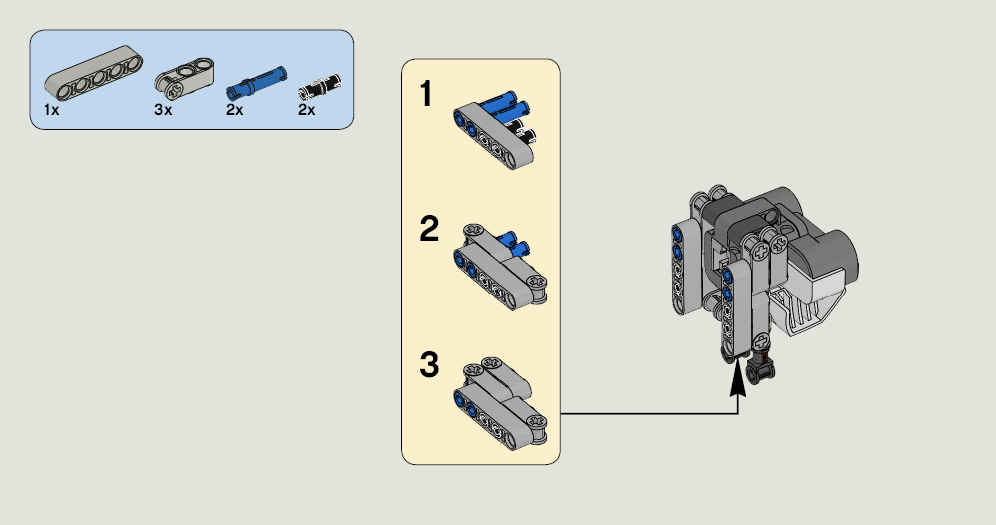 1x
3x
2x
2x

1

2

3