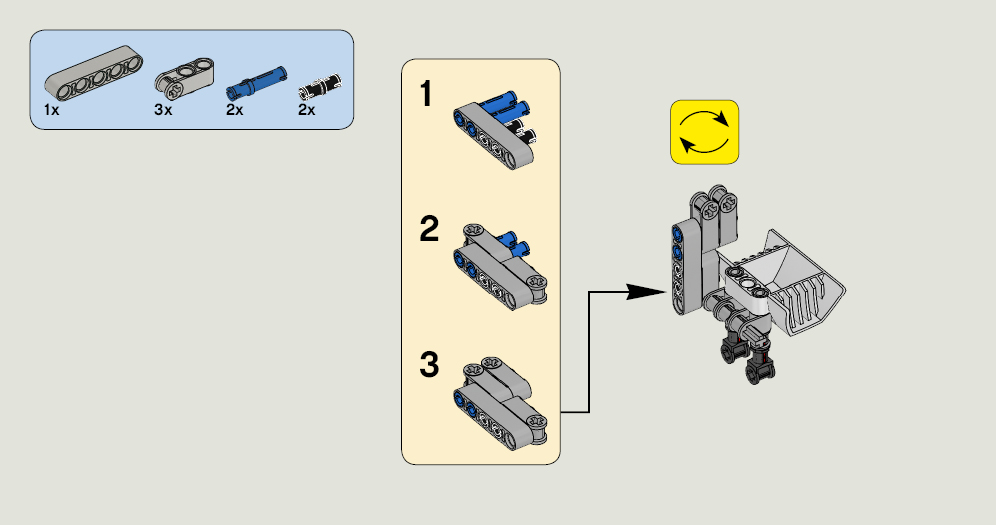 1x
3x
2x
2x

1

2

3