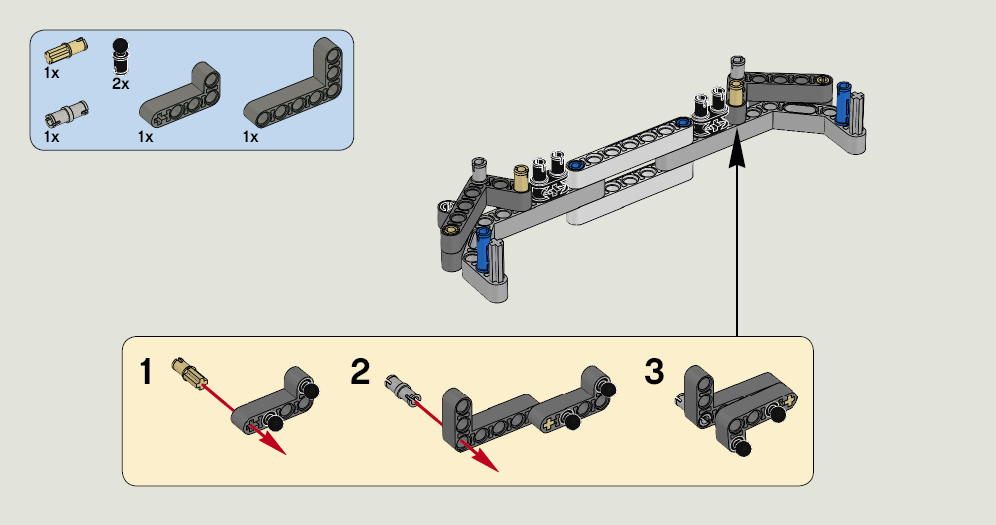 1x
2x
1x
1x
1x

1
2
3