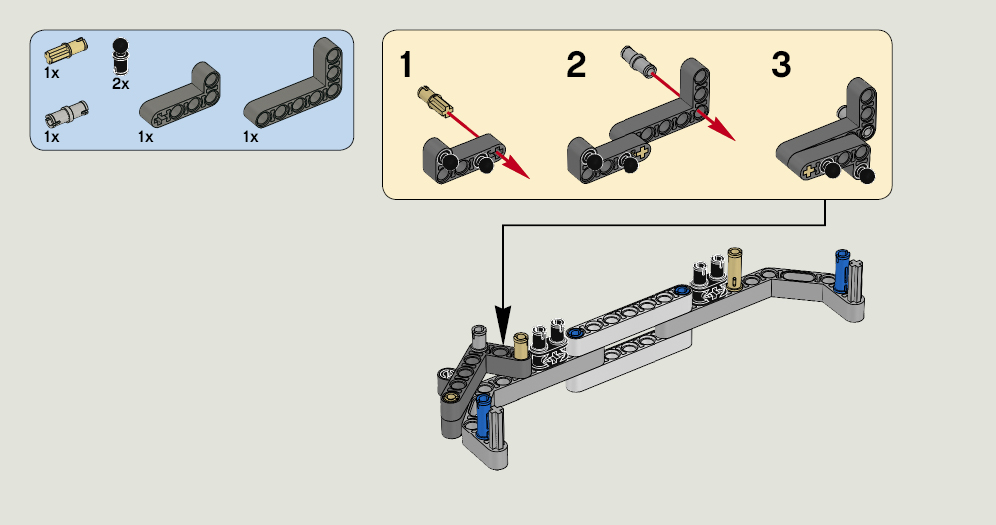 1x
2x
1x
1x
1x

1
2
3