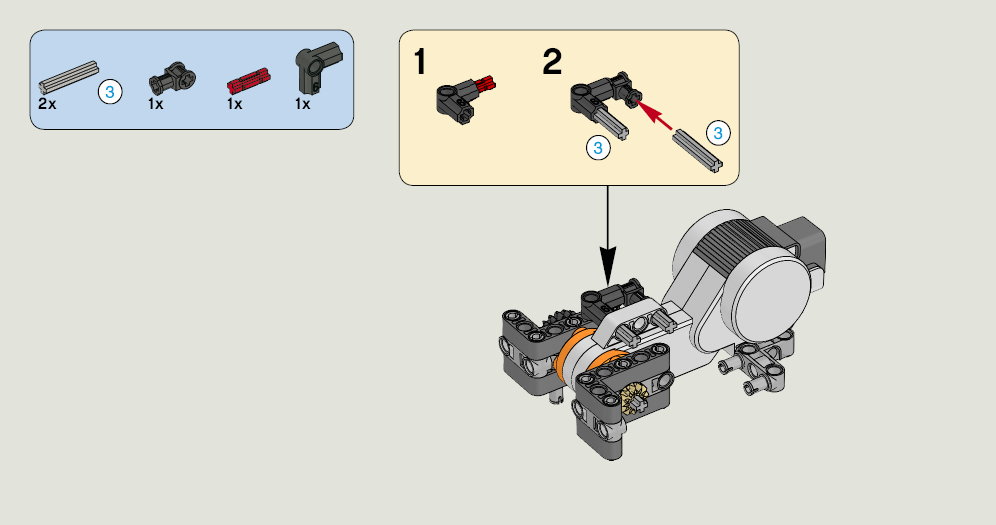 2x 3
1x
1x
1x

1
2
3
3