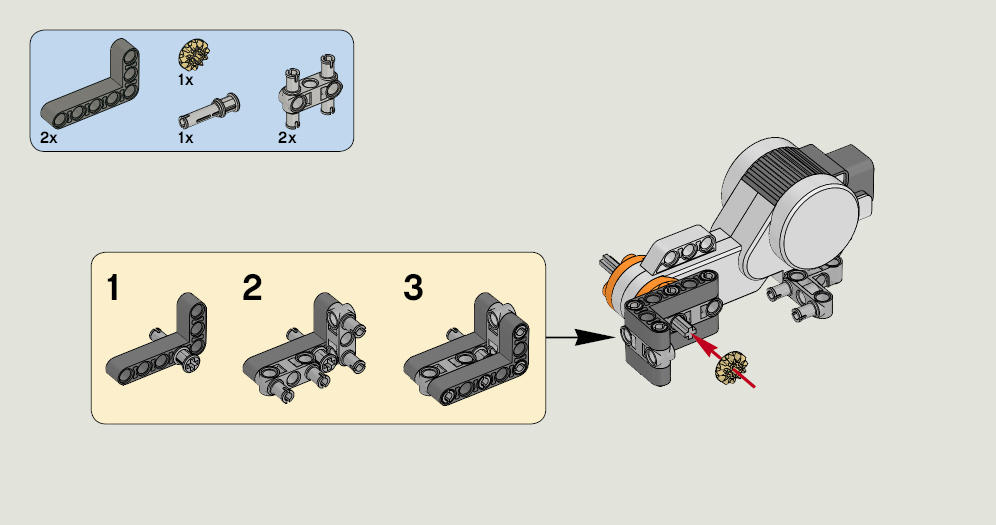 2x
1x
1x
2x

1
2
3