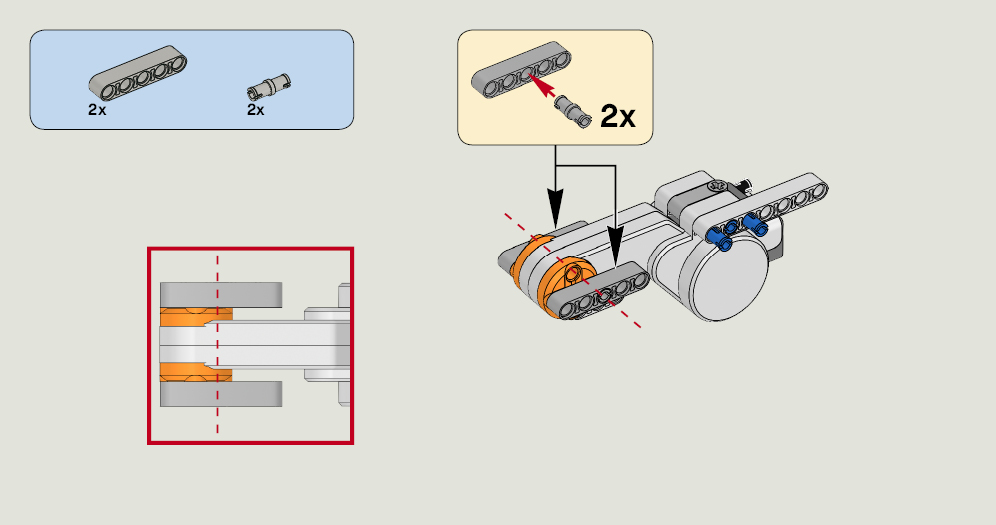 2x

2x

2x