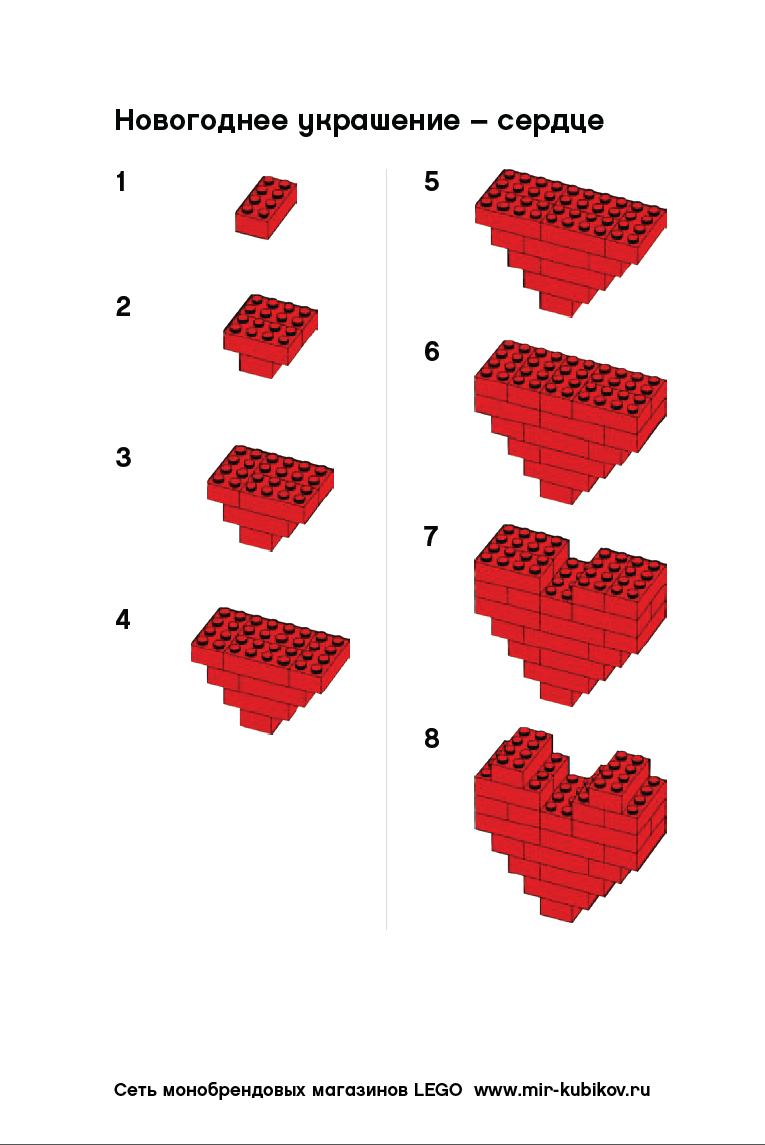 Новогоднее украшение – сердце

1

2

3

4

5

6

7

8

Сеть монобрендовых магазинов LEGO www.mir-kubikov.ru