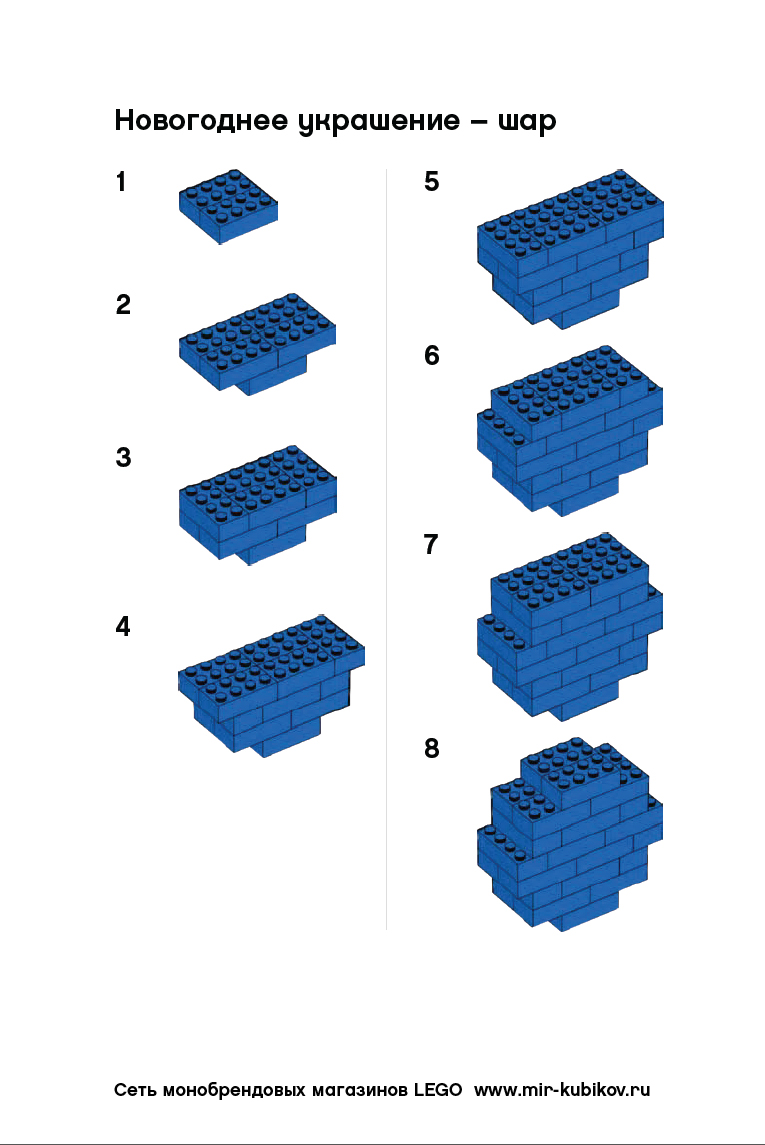 Новогоднее украшение – шар

1

2

3

4

5

6

7

8

Сеть монобрендовых магазинов LEGO www.mir-kubikov.ru