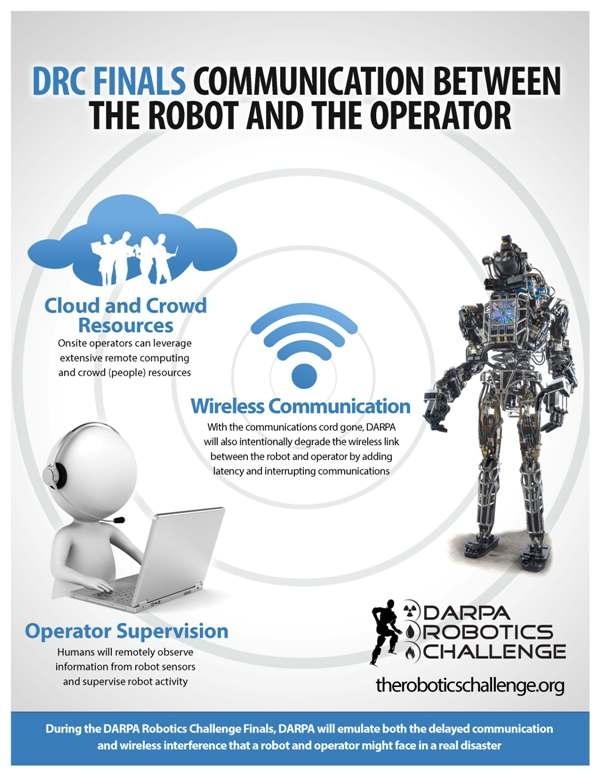 DRC FINALS COMMUNICATION BETWEEN THE ROBOT AND THE OPERATOR

Cloud and Crowd Resources
Onsite operators can leverage extensive remote computing and crowd (people) resources

Wireless Communication
With the communications cord gone, DARPA will also intentionally degrade the wireless link between the robot and operator by adding latency and interrupting communications

Operator Supervision
Humans will remotely observe information from robot sensors and supervise robot activity

DARPA ROBOTICS CHALLENGE

theroboticschallenge.org

During the DARPA Robotics Challenge Finals, DARPA will emulate both the delayed communication and wireless interference that a robot and operator might face in a real disaster